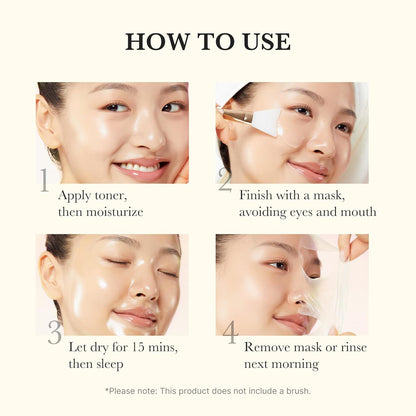 HOW TO USE

1
Apply toner, then moisturize

2
Finish with a mask, avoiding eyes and mouth

3
Let dry for 15 mins, then sleep

4
Remove mask or rinse next morning

*Please note: This product does not include a brush.